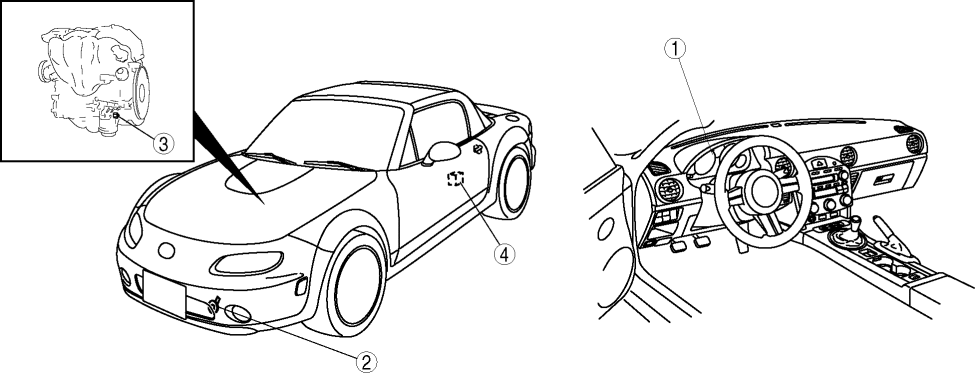 3

4

2

1