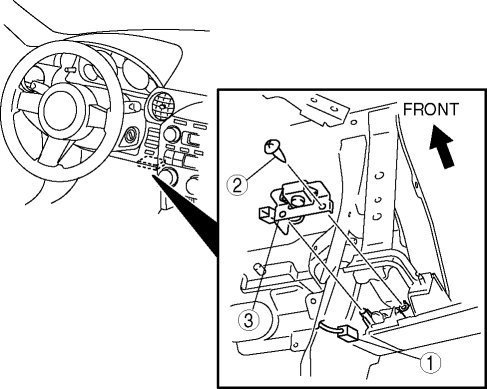 FRONT
2
3
1