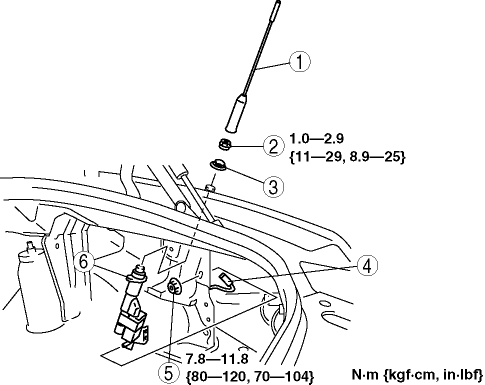 1

2 1.0—2.9
{11—29, 8.9—25}

3

4

6

5 7.8—11.8
{80—120, 70—104}

N·m {kgf·cm, in·lbf}