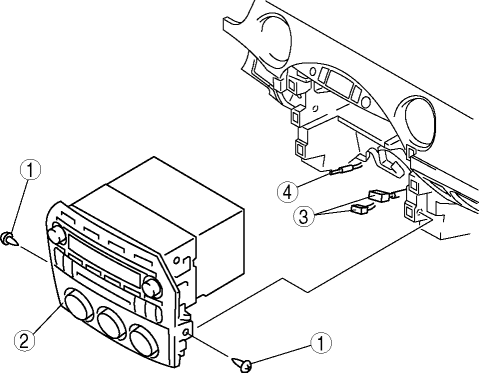 1
4
3
2
1