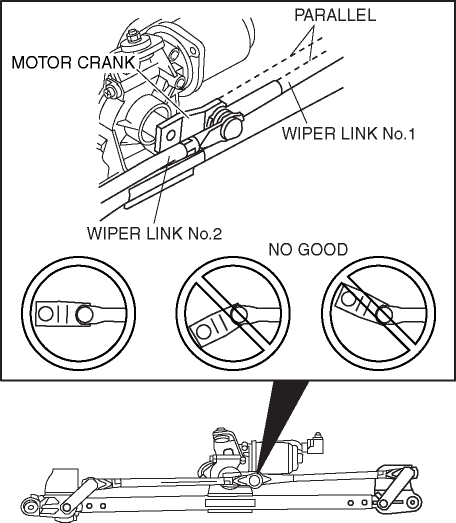 PARALLEL

MOTOR CRANK

WIPER LINK No.1

WIPER LINK No.2

NO GOOD