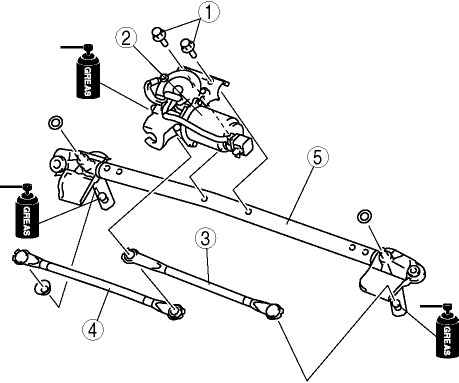 1
2
GREAS
5
GREAS
3
4
GREAS