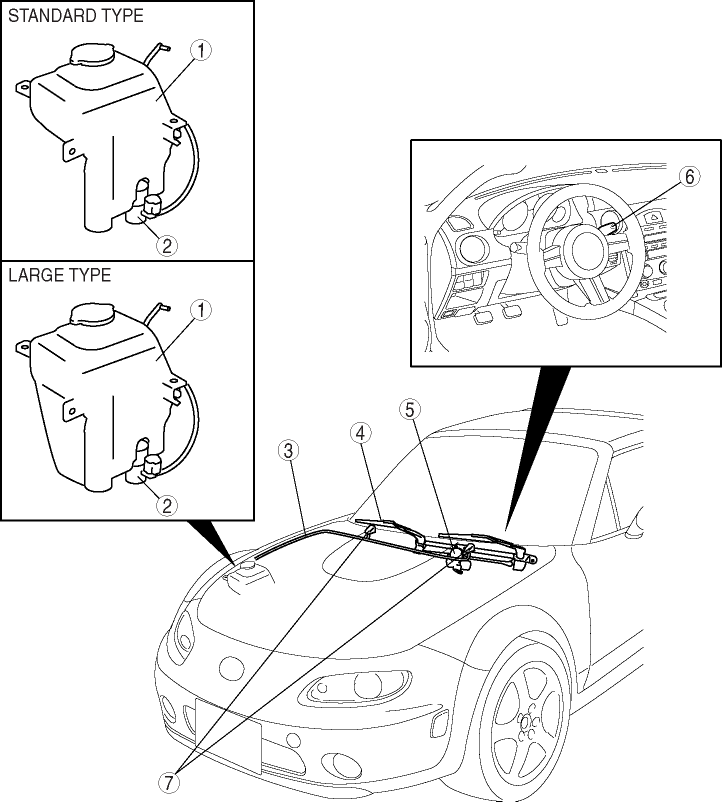 STANDARD TYPE

1

2

LARGE TYPE

1

2

6

3

4

5

7