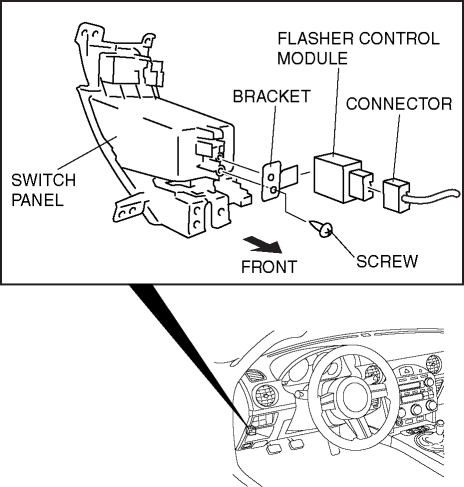 FLASHER CONTROL MODULE

BRACKET

CONNECTOR

SWITCH PANEL

FRONT

SCREW