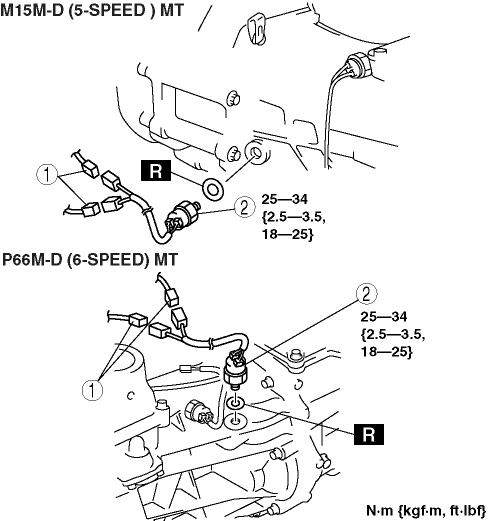 M15M-D (5-SPEED ) MT

1

R

2

25—34
{2.5—3.5,
18—25}

P66M-D (6-SPEED) MT

2

25—34
{2.5—3.5,
18—25}

1

R

N·m {kgf·m, ft·lbf}