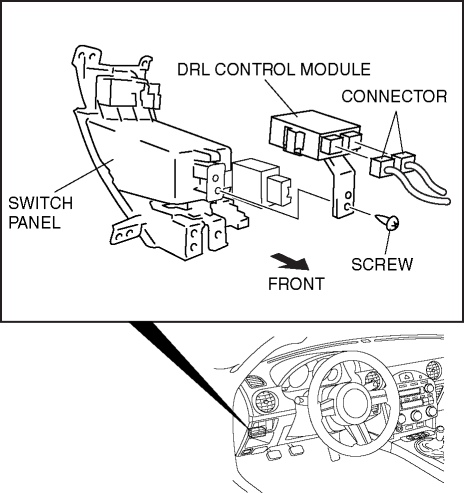 DRL CONTROL MODULE

CONNECTOR

SWITCH PANEL

SCREW

FRONT