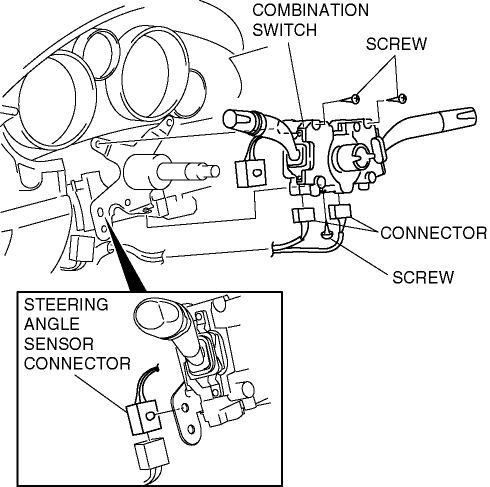 COMBINATION SWITCH

SCREW

CONNECTOR

SCREW

STEERING ANGLE SENSOR CONNECTOR