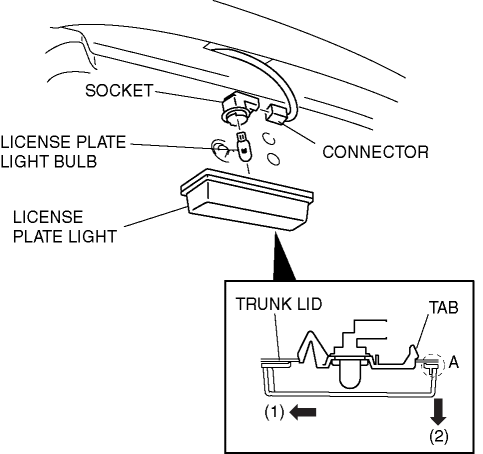 SOCKET

LICENSE PLATE LIGHT BULB

CONNECTOR

LICENSE PLATE LIGHT

TRUNK LID

TAB

A

(1)

(2)