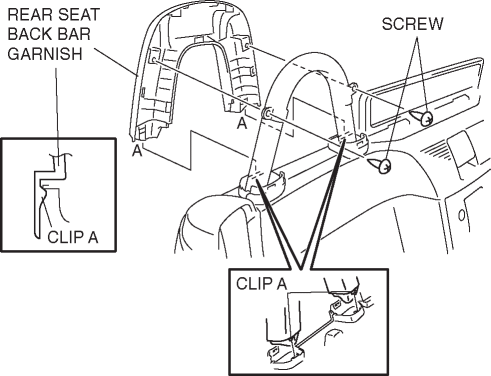 REAR SEAT BACK BAR GARNISH

SCREW

A

A

CLIP A

CLIP A