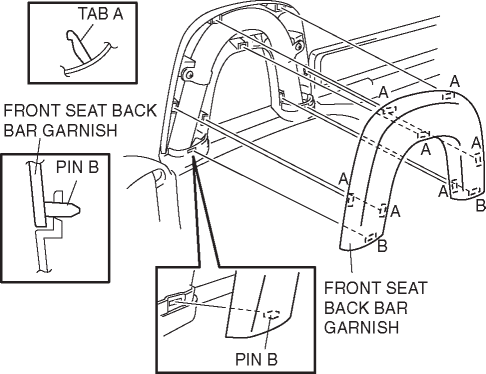 TAB A

FRONT SEAT BACK BAR GARNISH

PIN B

A

A

A

A

A

A

A

B

B

FRONT SEAT BACK BAR GARNISH

PIN B