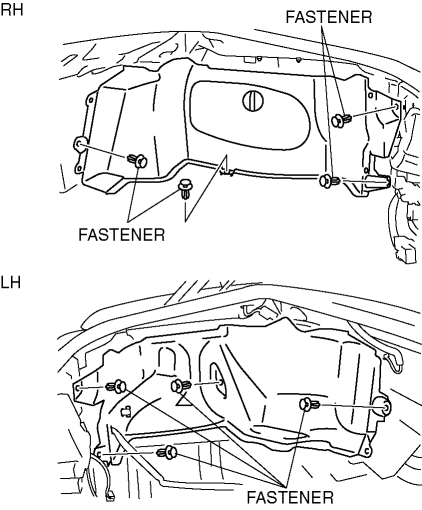 RH

FASTENER

FASTENER

LH

FASTENER