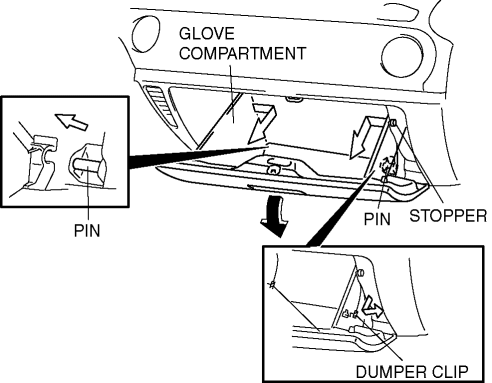 GLOVE COMPARTMENT

PIN

PIN

STOPPER

DUMPER CLIP