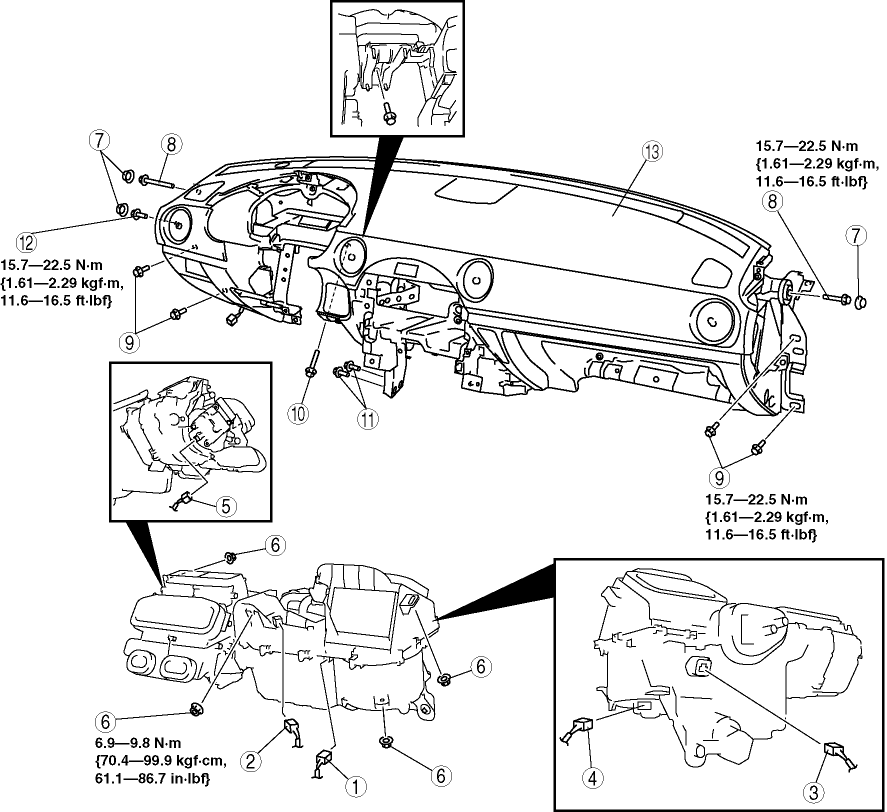 7
8
13
15.7—22.5 N·m
{1.61—2.29 kgf·m,
11.6—16.5 ft·lbf}
8
7
12
15.7—22.5 N·m
{1.61—2.29 kgf·m,
11.6—16.5 ft·lbf}
9
10
11
5
9
15.7—22.5 N·m
{1.61—2.29 kgf·m,
11.6—16.5 ft·lbf}
6
6
6
6.9—9.8 N·m
{70.4—99.9 kgf·cm,
61.1—86.7 in·lbf}
2
1
6
4
3