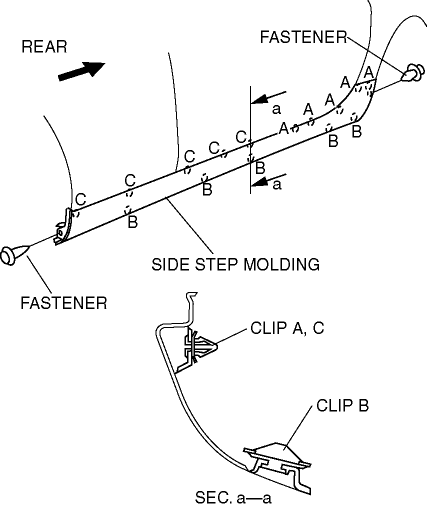 REAR

FASTENER

A
A
A
A
A
a
C
C
C
C
C
B
B
B
B
B
a

SIDE STEP MOLDING

FASTENER

CLIP A, C

CLIP B

SEC. a—a