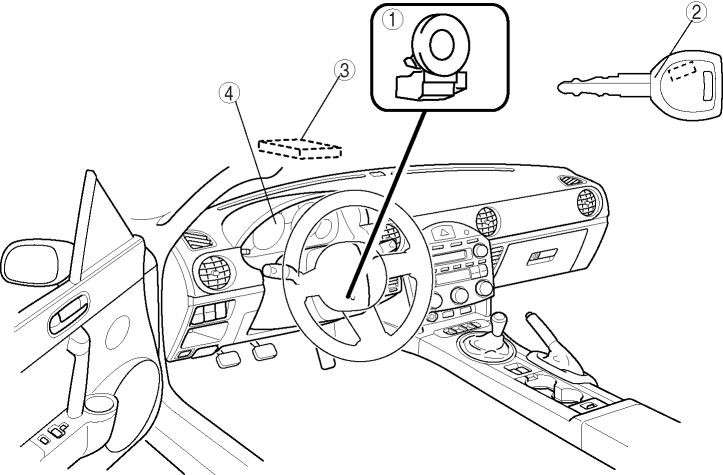 1
2
3
4