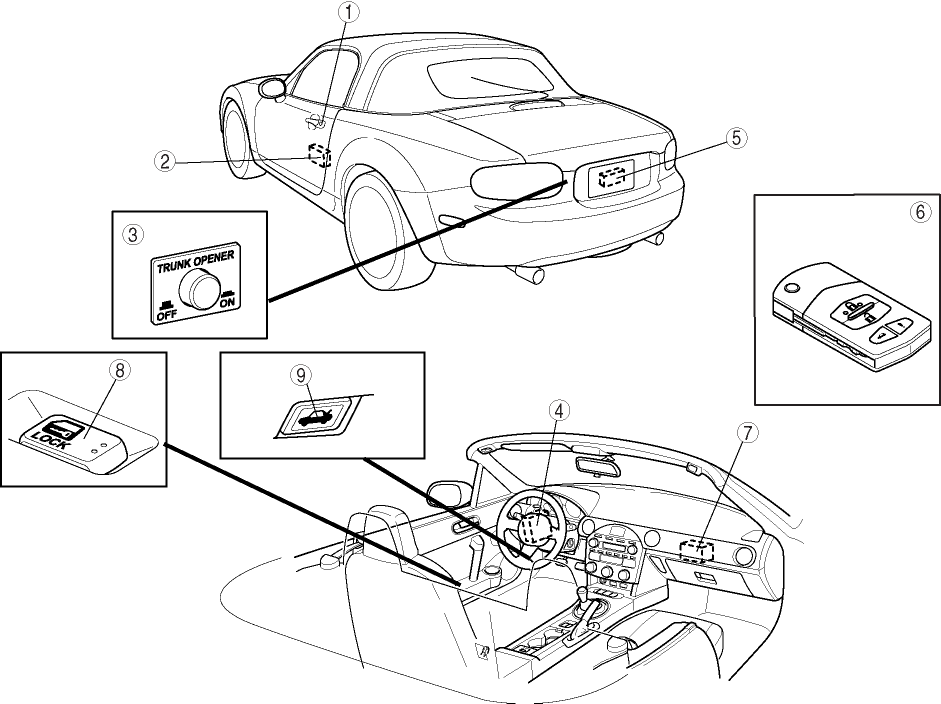 1
2
5
3
TRUNK OPENER
OFF
ON
6
8
LOCK
9
4
7