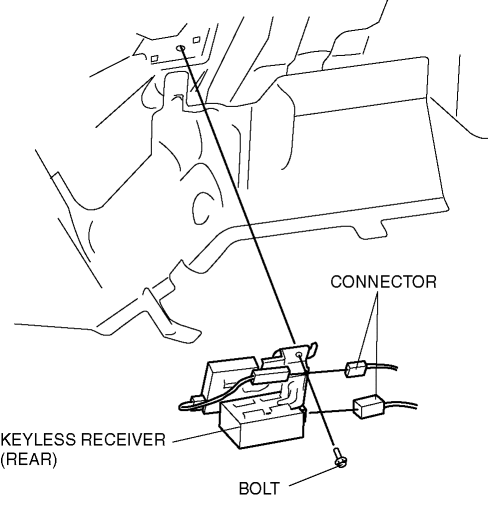 CONNECTOR

KEYLESS RECEIVER (REAR)

BOLT