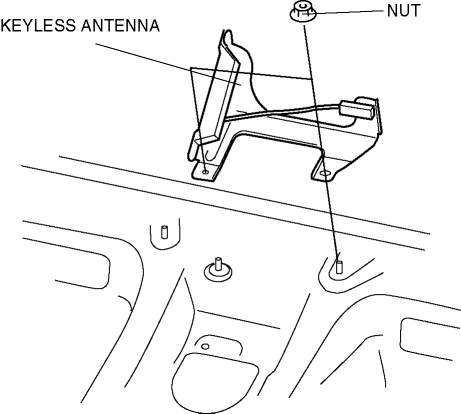 NUT
KEYLESS ANTENNA