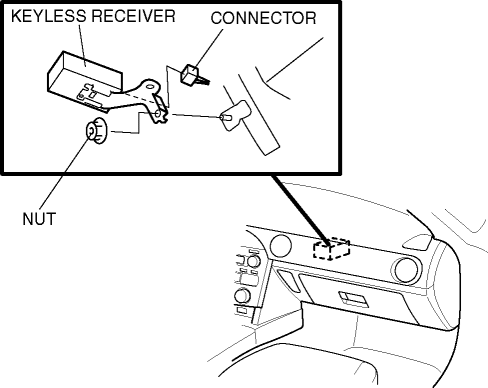 KEYLESS RECEIVER
CONNECTOR
NUT