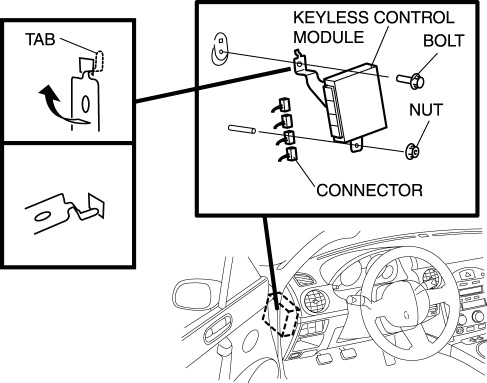 TAB

KEYLESS CONTROL MODULE

BOLT

NUT

CONNECTOR