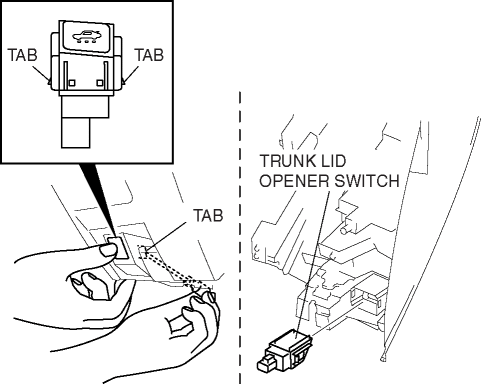 TAB

TAB

TAB

TRUNK LID OPENER SWITCH