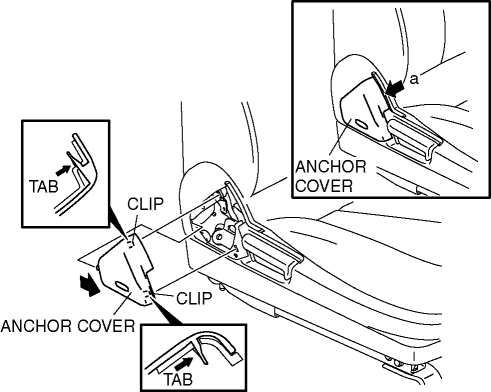 a
ANCHOR
COVER
TAB
CLIP
CLIP
ANCHOR COVER
TAB