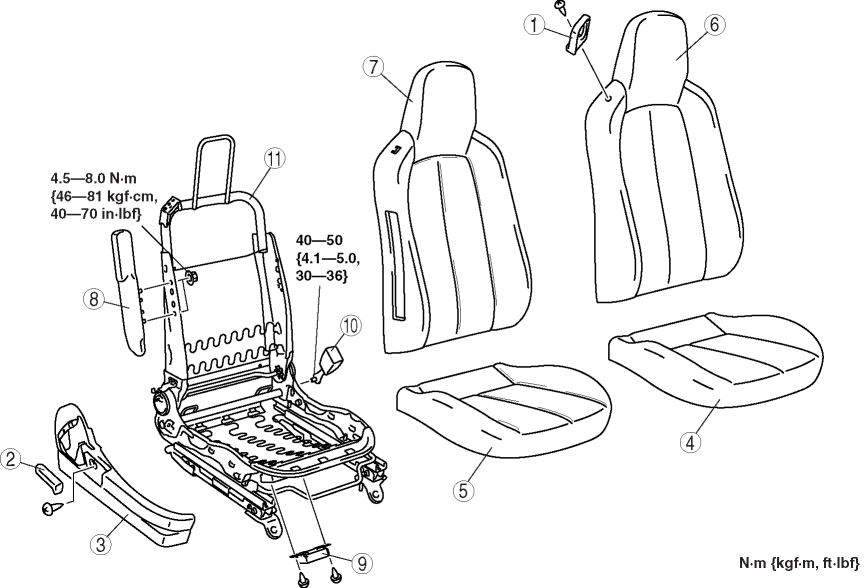 1
6
7
11
4.5—8.0 N·m {46—81 kgf·cm, 40—70 in·lbf}
40—50 {4.1—5.0, 30—36}
8
10
2
3
9
5
4
N·m {kgf·m, ft·lbf}