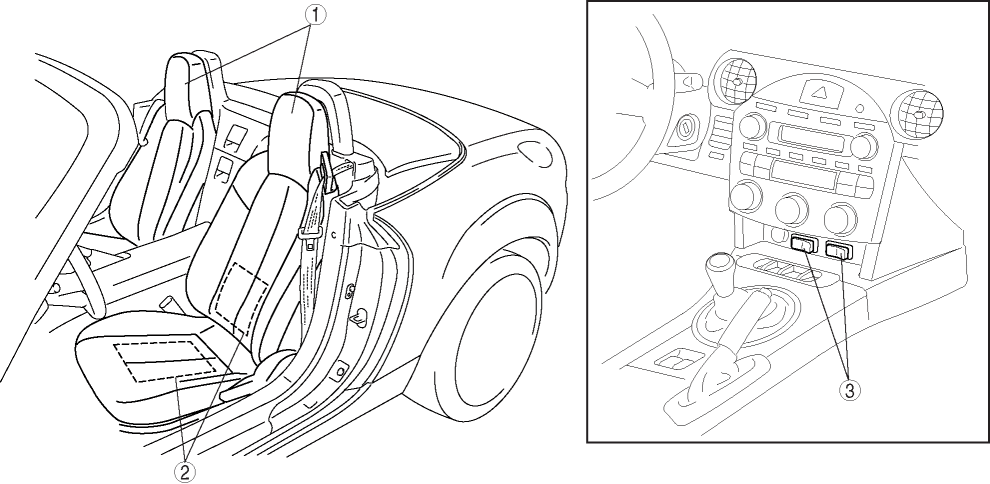 ①
②
③