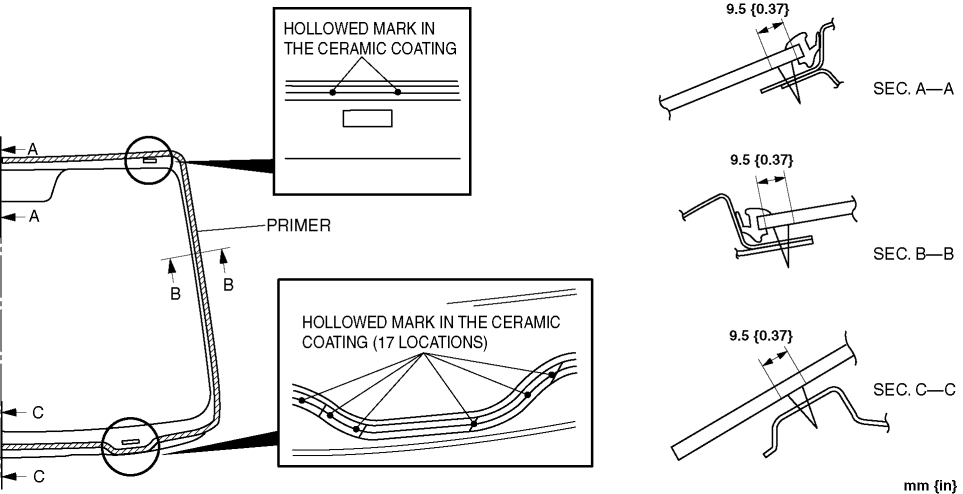 HOLLOWED MARK IN THE CERAMIC COATING

A

A

PRIMER

B

B

HOLLOWED MARK IN THE CERAMIC COATING (17 LOCATIONS)

C

C

9.5 {0.37}

SEC. A—A

9.5 {0.37}

SEC. B—B

9.5 {0.37}

SEC. C—C

mm {in}