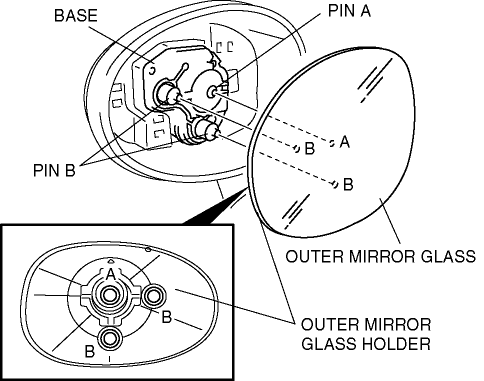 BASE
PIN A
PIN B
A
B
B
OUTER MIRROR GLASS
A
B
B
OUTER MIRROR GLASS HOLDER