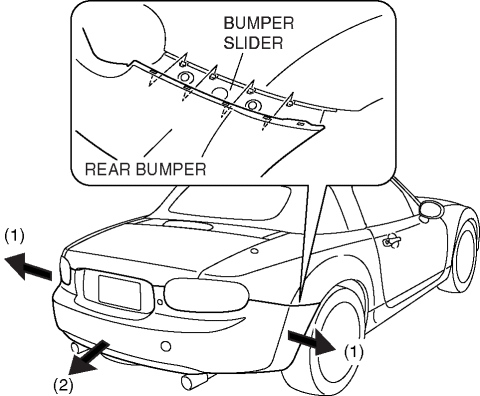 BUMPER SLIDER

REAR BUMPER

(1)

(1)

(2)