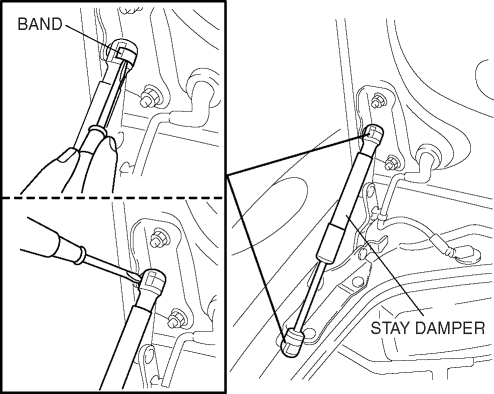 BAND

STAY DAMPER