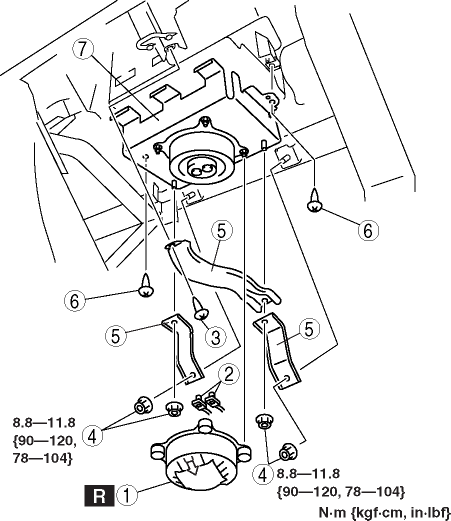 7

6

5

6

3

5

5

2

8.8—11.8
{90—120,
78—104}

4

4

8.8—11.8
{90—120, 78—104}

R 1

N·m {kgf·cm, in·lbf}