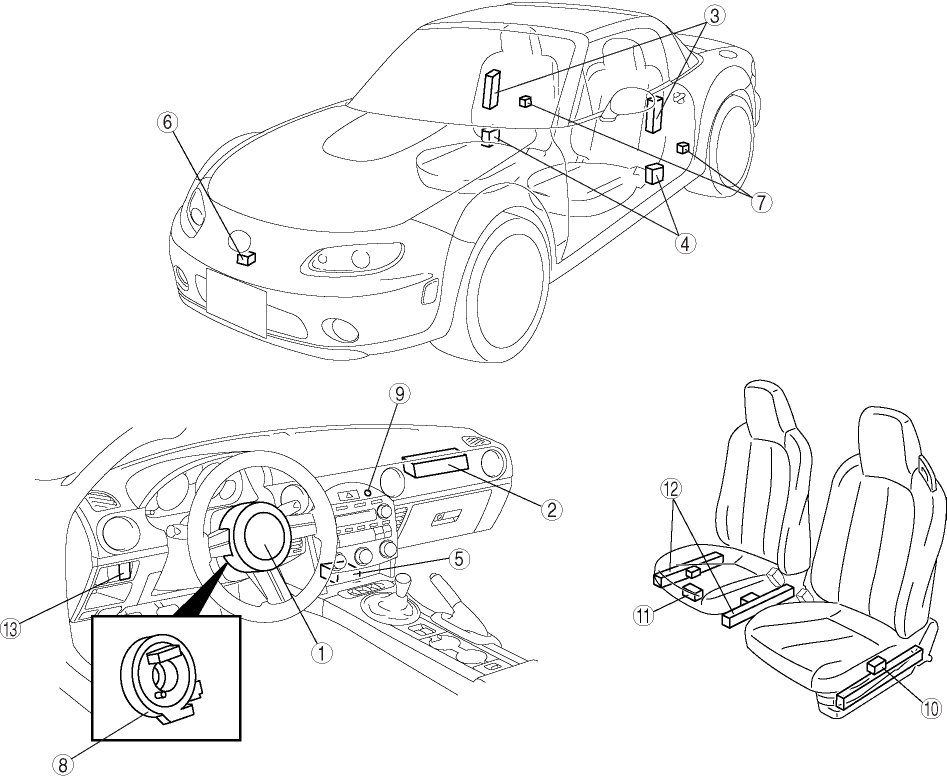 3
6
7
4
9
2
5
13
1
8
12
11
10