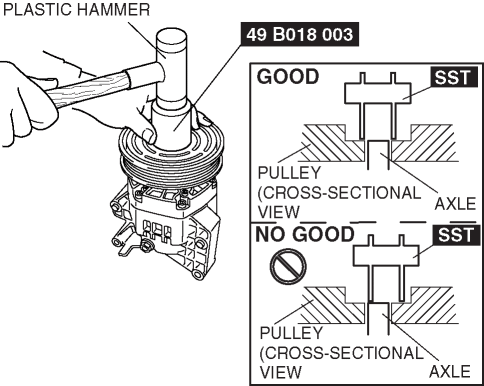 PLASTIC HAMMER

49 B018 003

GOOD

SST

PULLEY (CROSS-SECTIONAL VIEW

AXLE

NO GOOD

SST

PULLEY (CROSS-SECTIONAL VIEW

AXLE