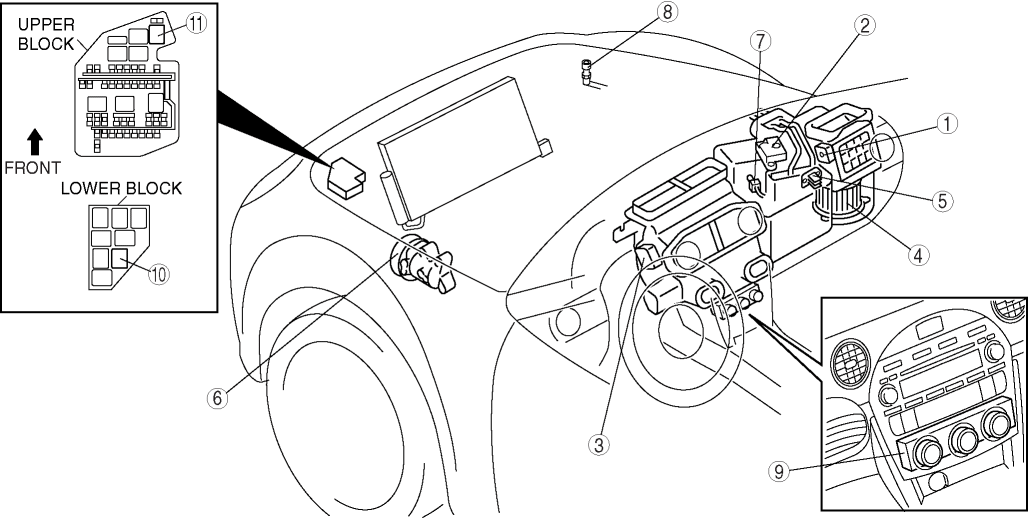 UPPER BLOCK
11
FRONT
LOWER BLOCK
10
8
7
2
1
5
4
6
3
9