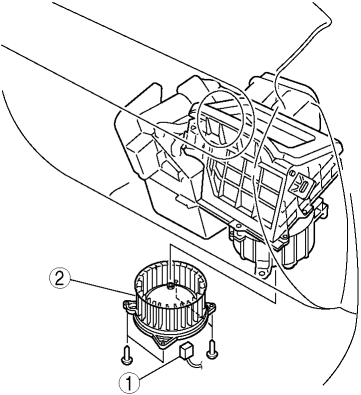 2

1