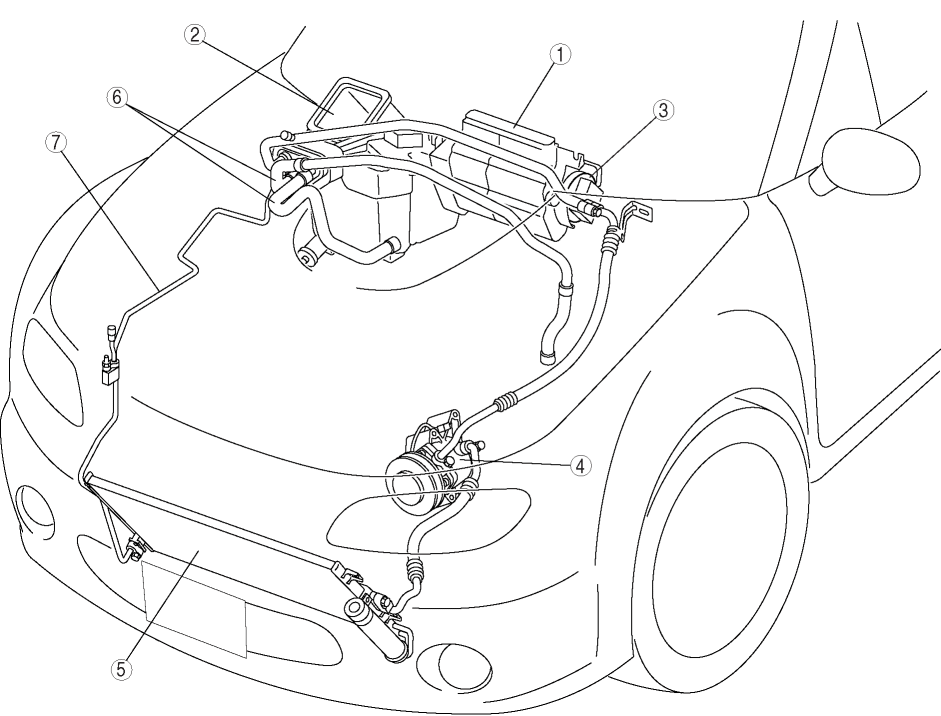 2
1
6
3
7
4
5