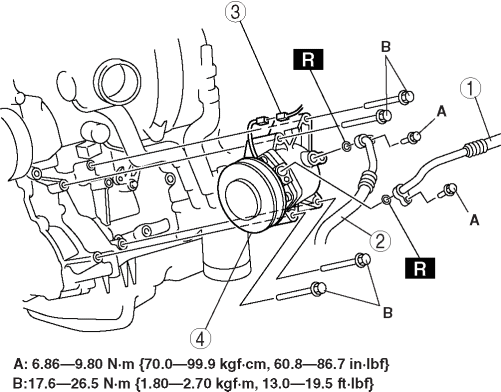 3
R
B
1
A
A
2
R
B
4

A: 6.86—9.80 N·m {70.0—99.9 kgf·cm, 60.8—86.7 in·lbf}
B:17.6—26.5 N·m {1.80—2.70 kgf·m, 13.0—19.5 ft·lbf}