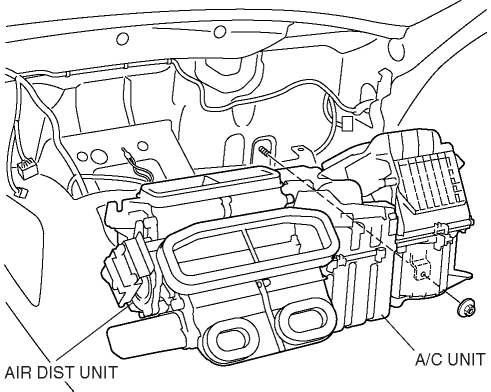 AIR DIST UNIT

A/C UNIT