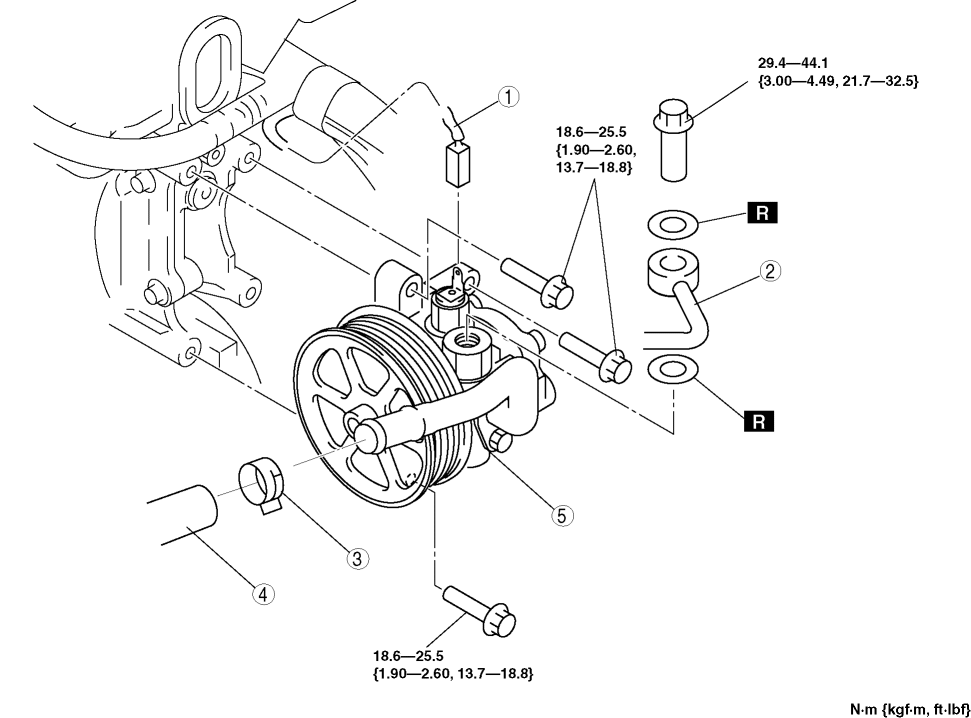 29.4—44.1
{3.00—4.49, 21.7—32.5}

1

18.6—25.5
{1.90—2.60,
13.7—18.8}

R

2

R

5

3

4

18.6—25.5
{1.90—2.60, 13.7—18.8}

N·m {kgf·m, ft·lbf}