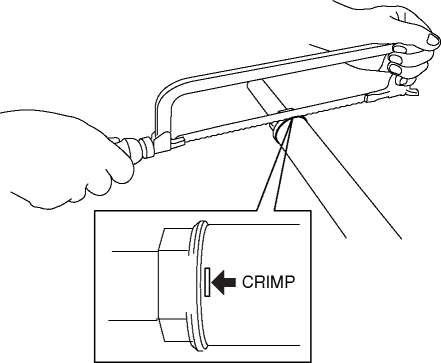 CRIMP