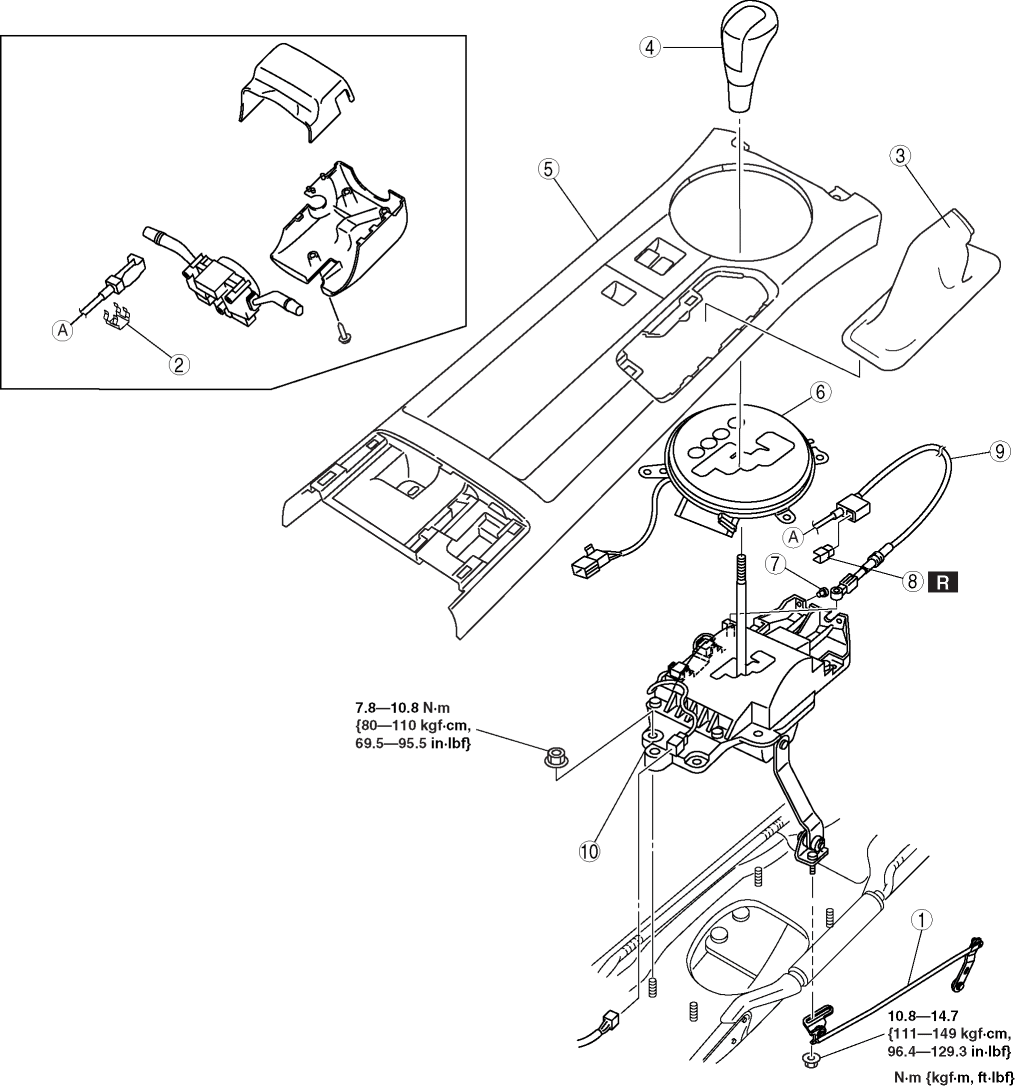 4

5

3

A

2

6

9

A

7

8 R

7.8—10.8 N·m {80—110 kgf·cm, 69.5—95.5 in·lbf}

10

1

10.8—14.7 {111—149 kgf·cm, 96.4—129.3 in·lbf}

N·m {kgf·m, ft·lbf}