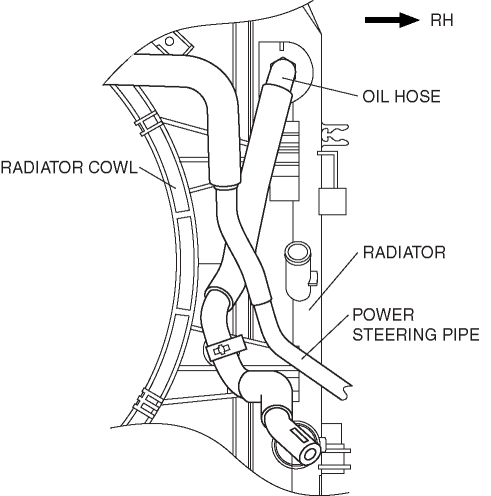 RH

OIL HOSE

RADIATOR COWL

RADIATOR

POWER STEERING PIPE