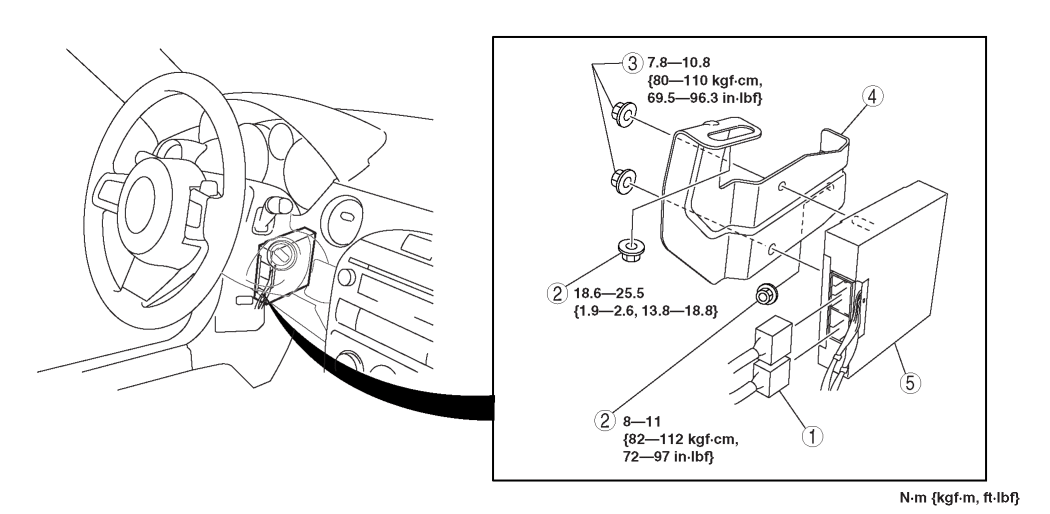 3 7.8—10.8 {80—110 kgf·cm, 69.5—96.3 in·lbf}

4

2 18.6—25.5 {1.9—2.6, 13.8—18.8}

2 8—11 {82—112 kgf·cm, 72—97 in·lbf}

1

5

N·m {kgf·m, ft·lbf}