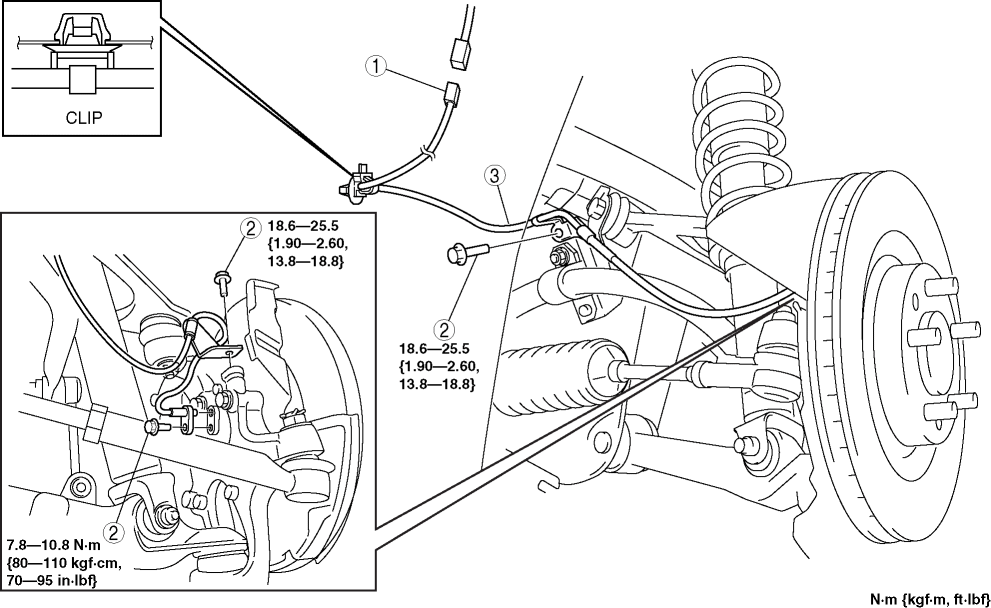 CLIP

1

3

2
18.6—25.5
{1.90—2.60,
13.8—18.8}

2
18.6—25.5
{1.90—2.60,
13.8—18.8}

2
7.8—10.8 N·m
{80—110 kgf·cm,
70—95 in·lbf}

N·m {kgf·m, ft·lbf}