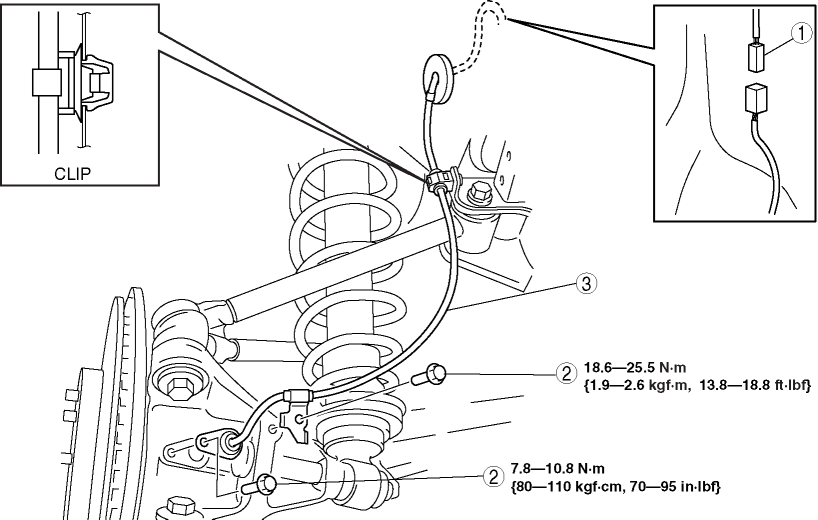 CLIP

1

3

2 18.6—25.5 N·m {1.9—2.6 kgf·m, 13.8—18.8 ft·lbf}

2 7.8—10.8 N·m {80—110 kgf·cm, 70—95 in·lbf}