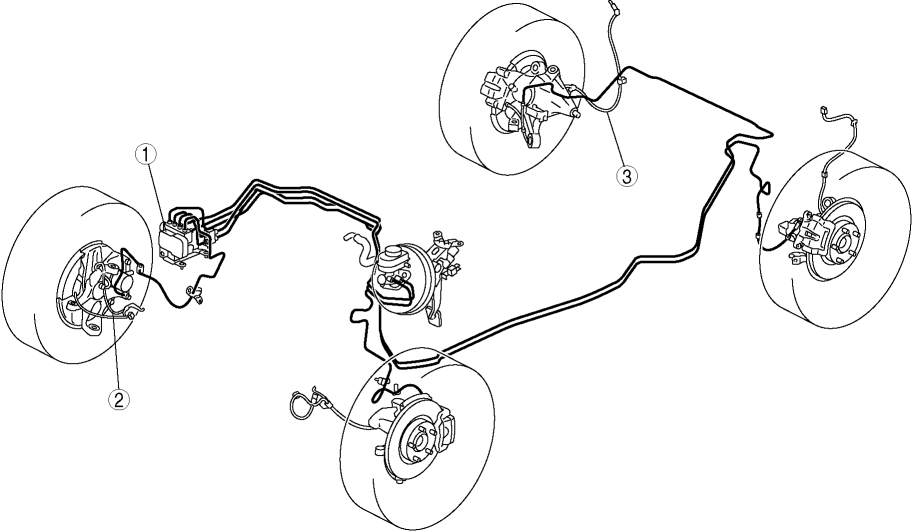 1
2
3