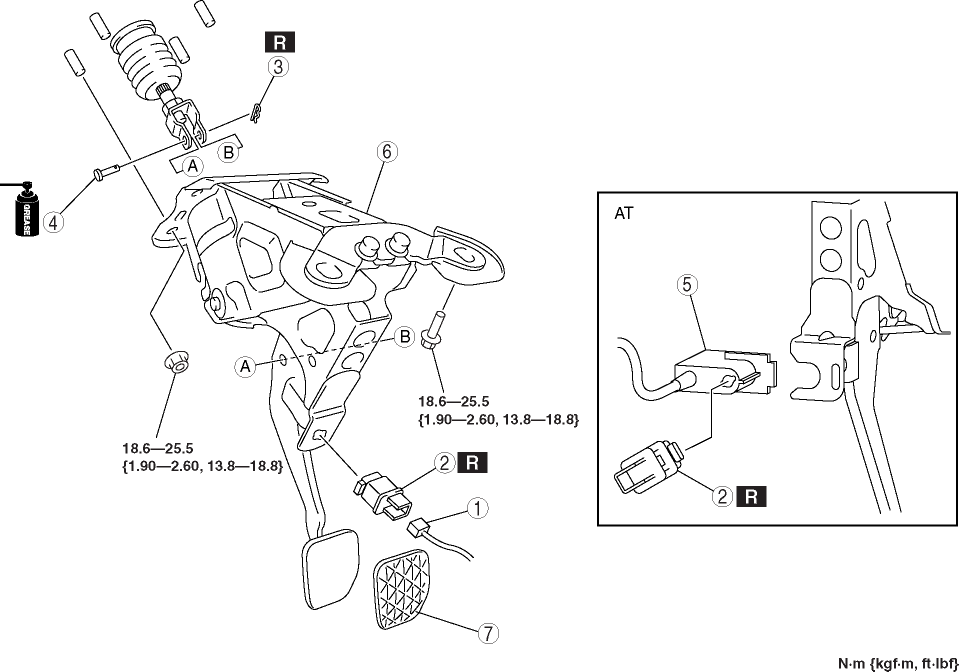 R
3
A
B
GREASE
4
6
A
B
18.6—25.5
{1.90—2.60, 13.8—18.8}
18.6—25.5
{1.90—2.60, 13.8—18.8}
2 R
1
7
AT
5
2 R
N·m {kgf·m, ft·lbf}