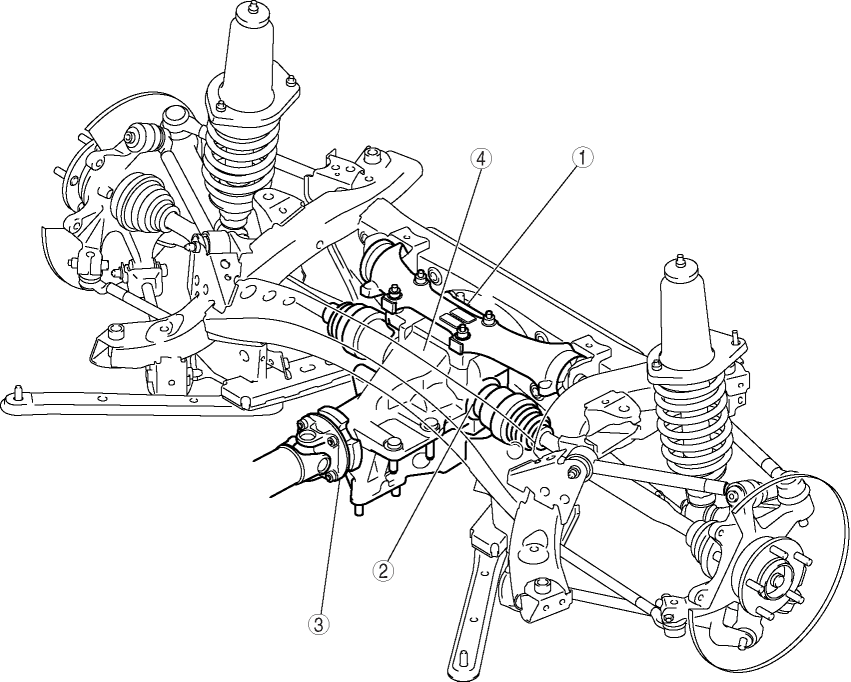 4
1
2
3